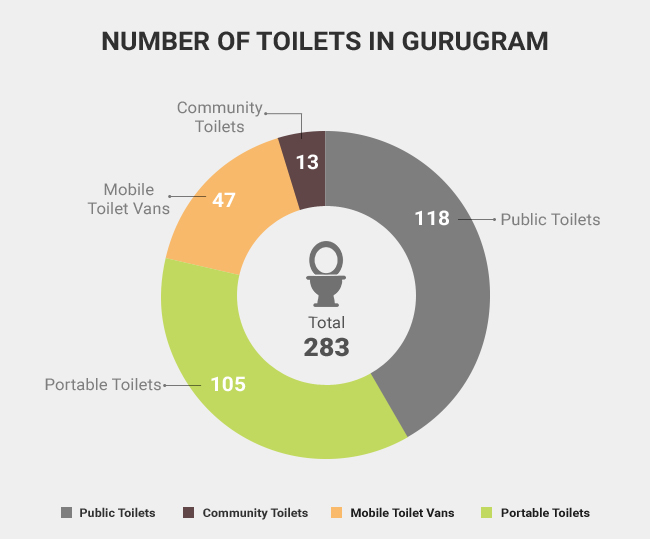 NUMBER OF TOILETS IN GURUGRAM

Community Toilets
13

Mobile Toilet Vans
47

118
Public Toilets

Total
283

Portable Toilets
105

Public Toilets
Community Toilets
Mobile Toilet Vans
Portable Toilets